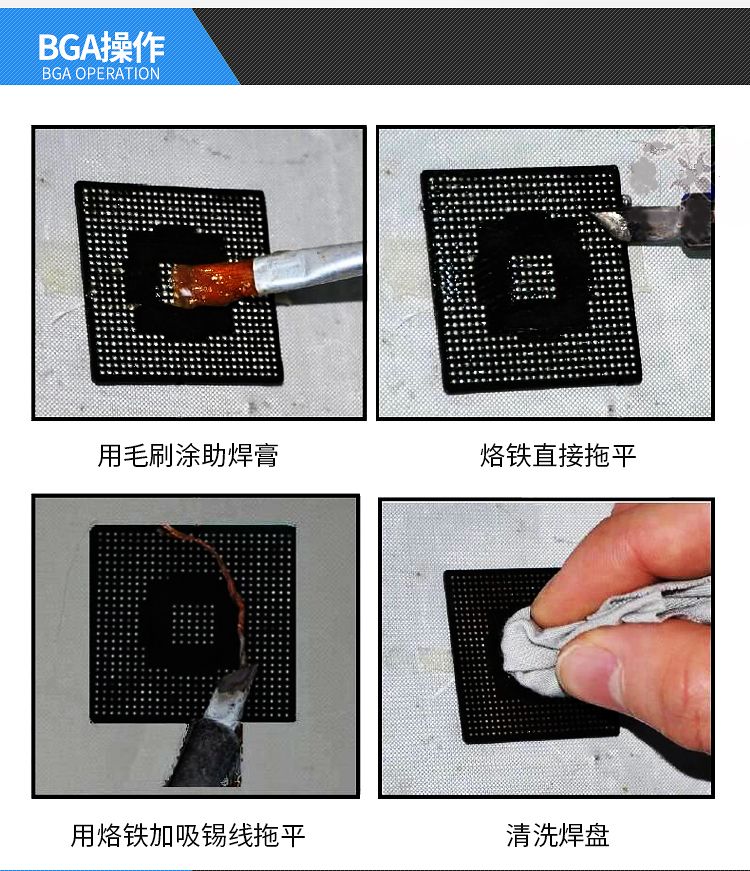 BGA操作
BGA OPERATION

用毛刷涂助焊膏

烙铁直接拖平

用烙铁加吸锡线拖平

清洗焊盘